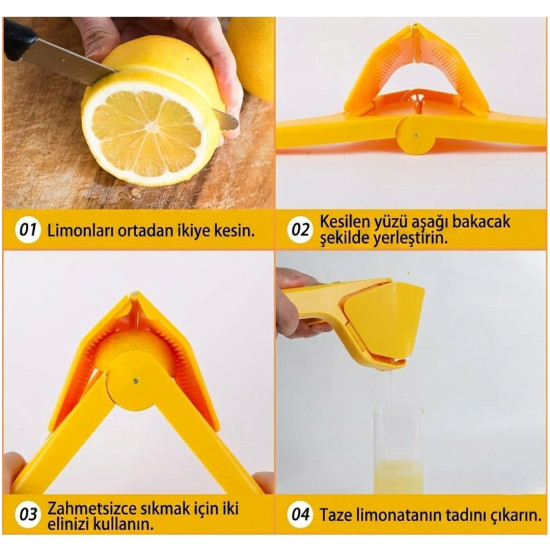 01 Limonları ortadan ikiye kesin.

02 Kesilen yüzü aşağı bakacak şekilde yerleştirin.

03 Zahmetsizce sıkmak için iki elinizi kullanın.

04 Taze limonatanın tadını çıkarın.