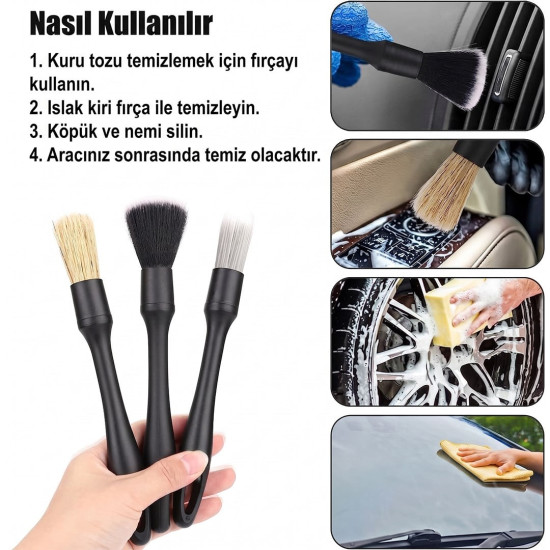 Nasıl Kullanılır

1. Kuru tozu temizlemek için fırçayı kullanın.
2. Islak kiri fırça ile temizleyin.
3. Köpük ve nemi silin.
4. Aracınız sonrasında temiz olacaktır.